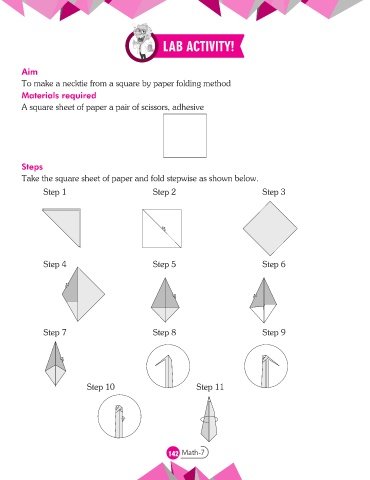 LAB ACTIVITY!

Aim

To make a necktie from a square by paper folding method

Materials required

A square sheet of paper a pair of scissors, adhesive

Steps

Take the square sheet of paper and fold stepwise as shown below.

Step 1

Step 2

Step 3

Step 4

Step 5

Step 6

Step 7

Step 8

Step 9

Step 10

Step 11

142 Math-7